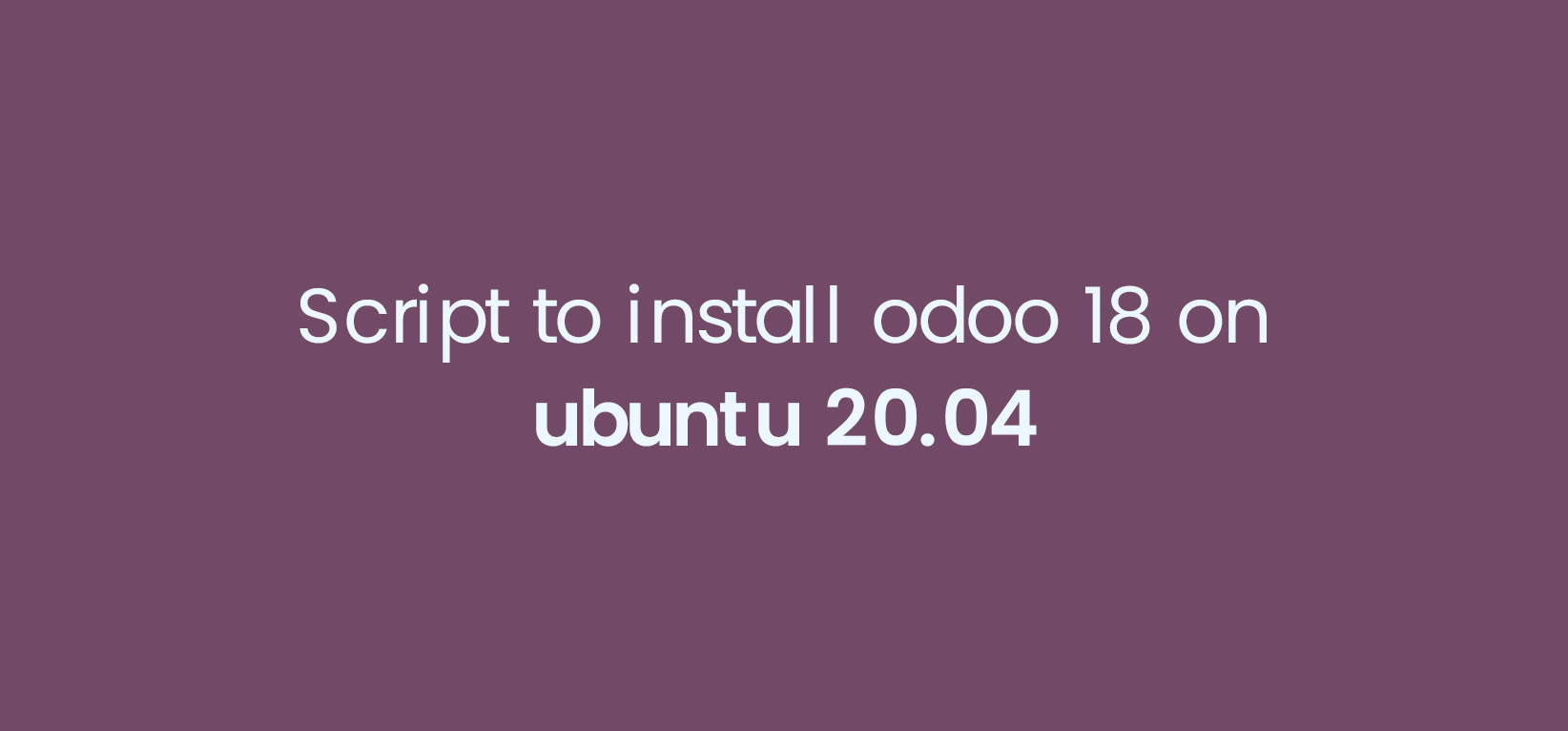 Script to install odoo 18 on
ubuntu 20.04